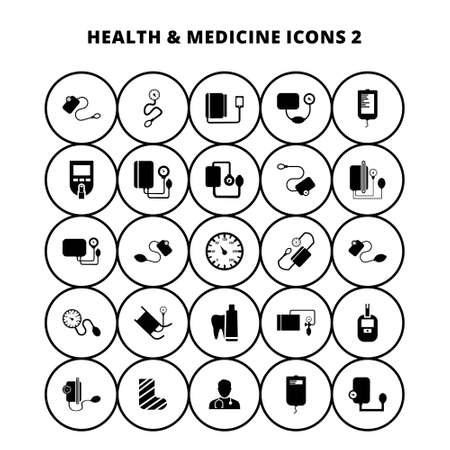 HEALTH & MEDICINE ICONS 2