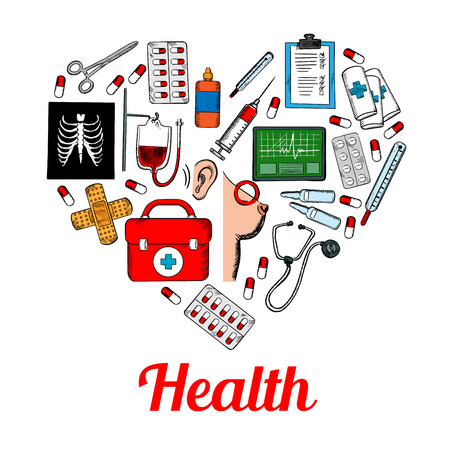 Health